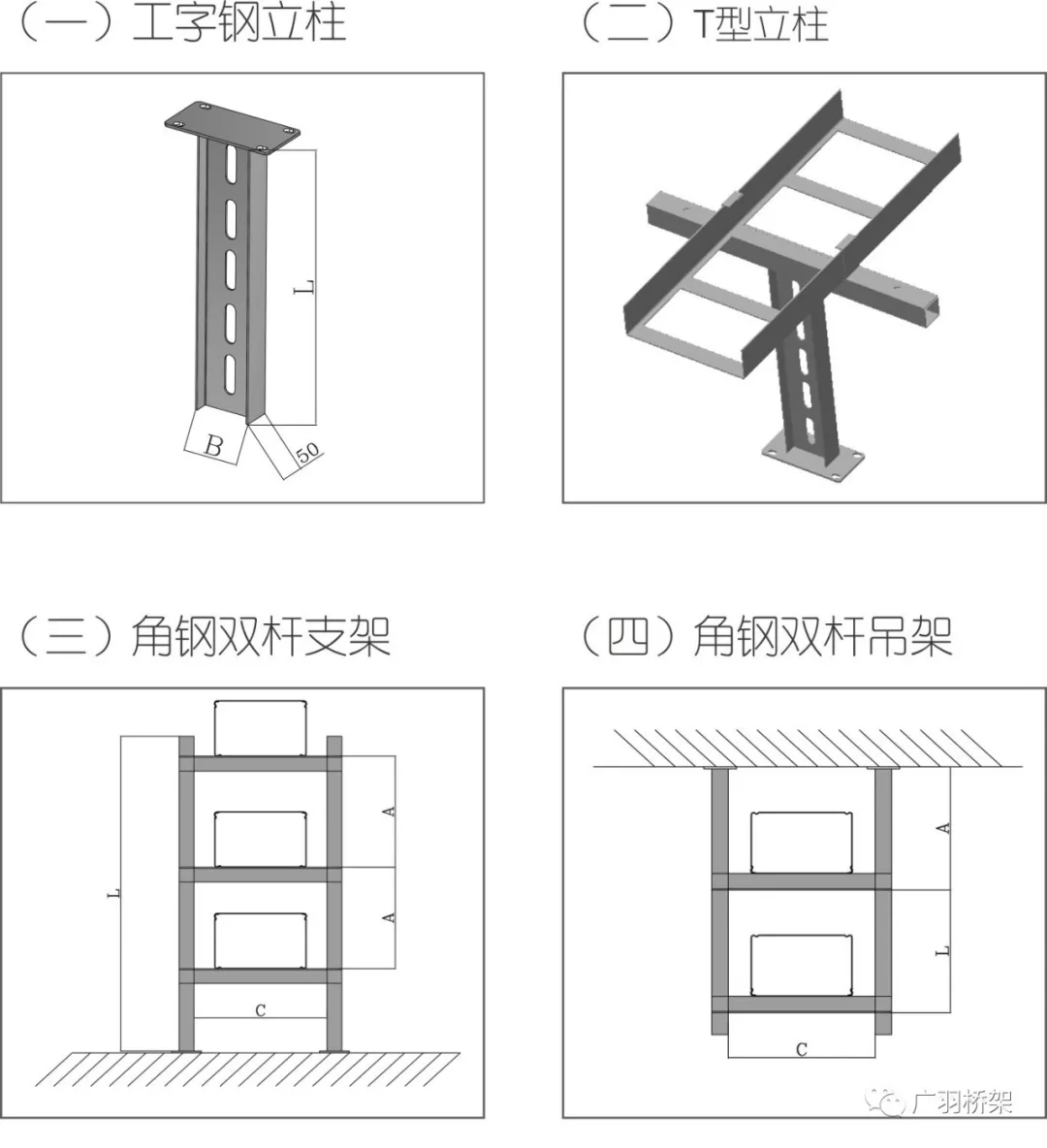 （一）工字钢立柱

L

B

50

（二）T型立柱

（三）角钢双杆支架

L

A

A

C

（四）角钢双杆吊架

A

L

C

广羽桥架